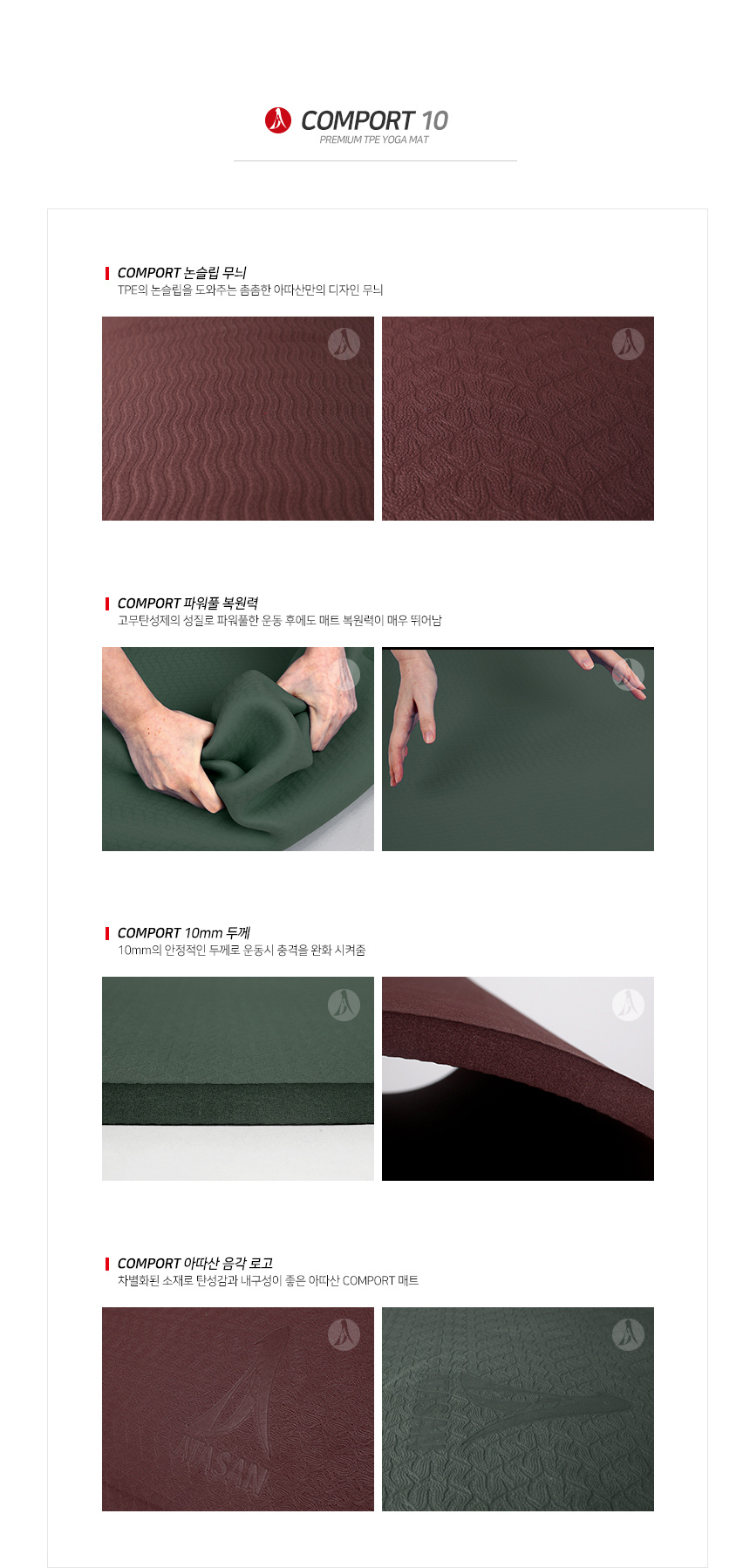 COMPORT 10
PREMIUM TPE YOGA MAT

COMPORT 논슬립 무늬
TPE의 논슬립을 도와주는 촘촘한 아따산만의 디자인 무늬

COMPORT 파워풀 복원력
고무탄성제의 성질로 파워풀한 운동 후에도 매트 복원력이 매우 뛰어남

COMPORT 10mm 두께
10mm의 안정적인 두께로 운동시 충격을 완화 시켜줌

COMPORT 아따산 음각 로고
차별화된 소재로 탄성감과 내구성이 좋은 아따산 COMPORT 매트

ATASAN